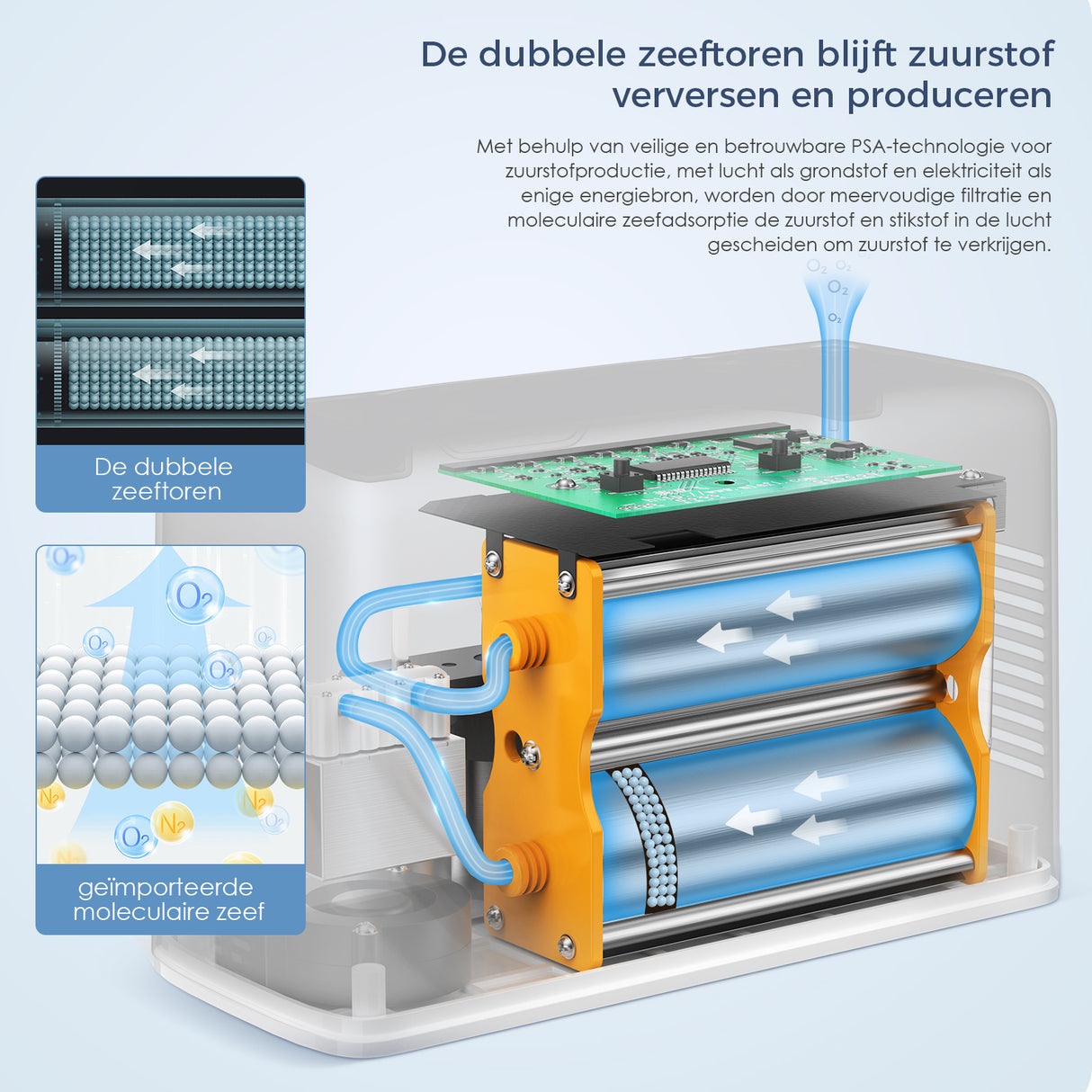 De dubbele zeeftoren blijft zuurstof verversen en produceren

Met behulp van veilige en betrouwbare PSA-technologie voor zuurstofproductie, met lucht als grondstof en elektriciteit als enige energiebron, worden door meervoudige filtratie en moleculaire zeefadsorptie de zuurstof en stikstof in de lucht gescheiden om zuurstof te verkrijgen.

$O_2$ $O_2$ $O_2$ $O_2$

De dubbele zeeftoren

$O_2$ $O_2$ $O_2$ $O_2$ $O_2$ $N_2$ $N_2$ $N_2$ $O_2$ $O_2$

geïmporteerde moleculaire zeef