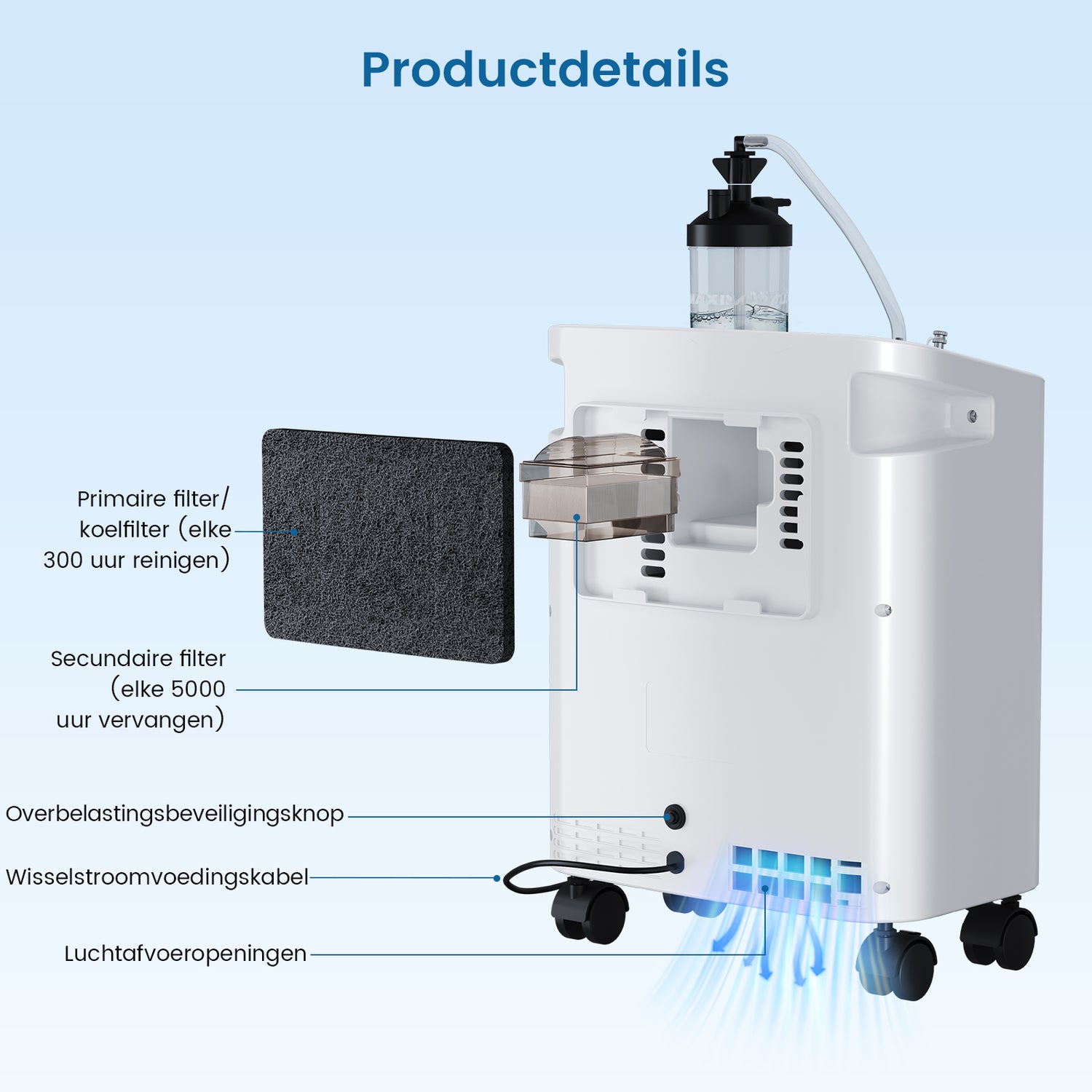 Productdetails

Primaire filter/ koelfilter (elke 300 uur reinigen)

Secundaire filter (elke 5000 uur vervangen)

Overbelastingsbeveiligingsknop

Wisselstroomvoedingskabel

Luchtafvoeropeningen