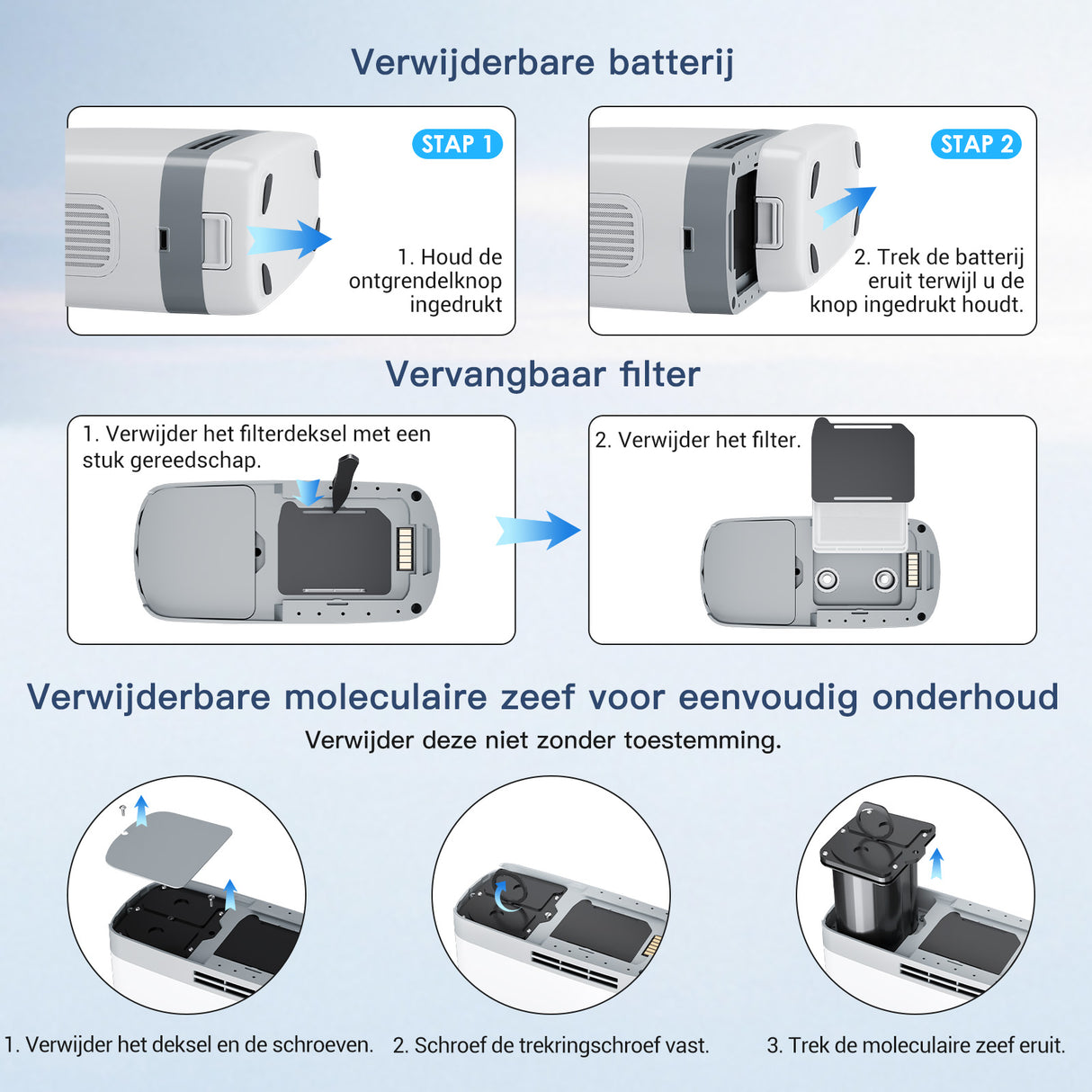 Verwijderbare batterij

STAP 1

1. Houd de ontgrendelknop ingedrukt

STAP 2

2. Trek de batterij eruit terwijl u de knop ingedrukt houdt.

Vervangbaar filter

1. Verwijder het filterdeksel met een stuk gereedschap.

2. Verwijder het filter.

Verwijderbare moleculaire zeef voor eenvoudig onderhoud

Verwijder deze niet zonder toestemming.

1. Verwijder het deksel en de schroeven.

2. Schroef de trekringschroef vast.

3. Trek de moleculaire zeef eruit.